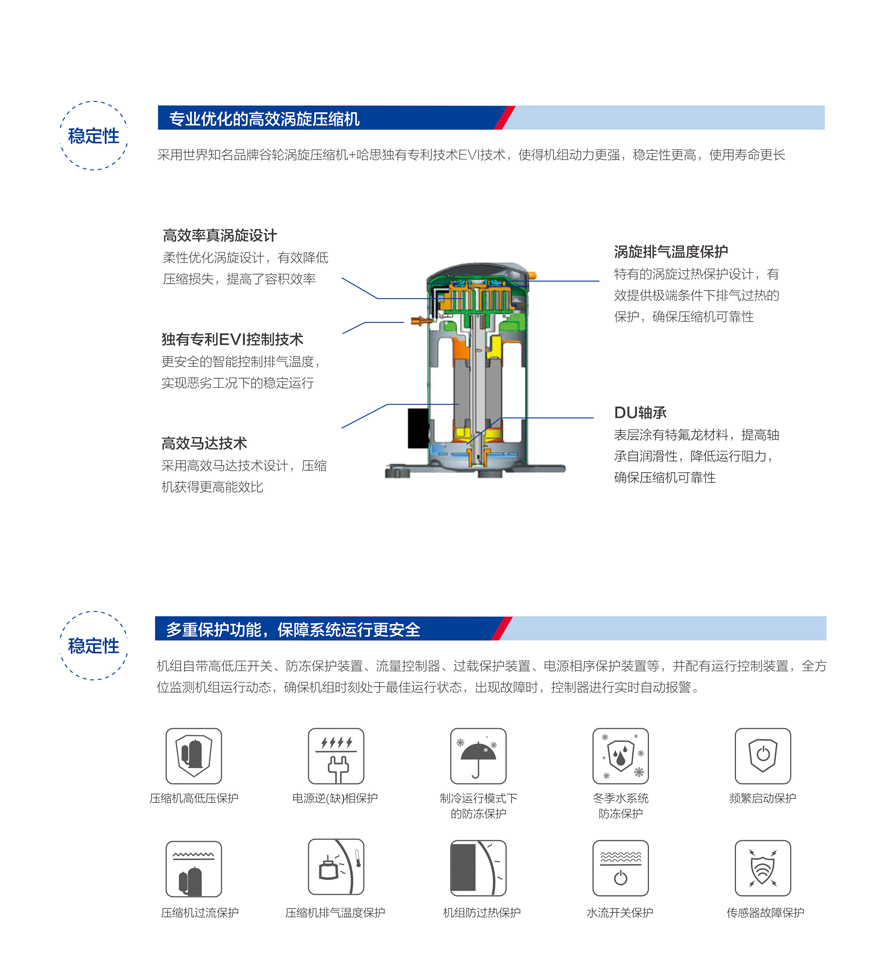 稳定性

专业优化的高效涡旋压缩机

采用世界知名品牌谷轮涡旋压缩机+哈思独有专利技术EVI技术，使得机组动力更强，稳定性更高，使用寿命更长

高效率真涡旋设计
柔性优化涡旋设计，有效降低压缩损失，提高了容积效率

独有专利EVI控制技术
更安全的智能控制排气温度，实现恶劣工况下的稳定运行

高效马达技术
采用高效马达技术设计，压缩机获得更高能效比

涡旋排气温度保护
特有的涡旋过热保护设计，有效提供极端条件下排气过热的保护，确保压缩机可靠性

DU轴承
表层涂有特氟龙材料，提高轴承自润滑性，降低运行阻力，确保压缩机可靠性

稳定性

多重保护功能，保障系统运行更安全

机组自带高低压开关、防冻保护装置、流量控制器、过载保护装置、电源相序保护装置等，并配有运行控制装置，全方位监测机组运行动态，确保机组时刻处于最佳运行状态，出现故障时，控制器进行实时自动报警。

压缩机高低压保护

电源逆(缺)相保护

制冷运行模式下的防冻保护

冬季水系统防冻保护

频繁启动保护

压缩机过流保护

压缩机排气温度保护

机组防过热保护

水流开关保护

传感器故障保护