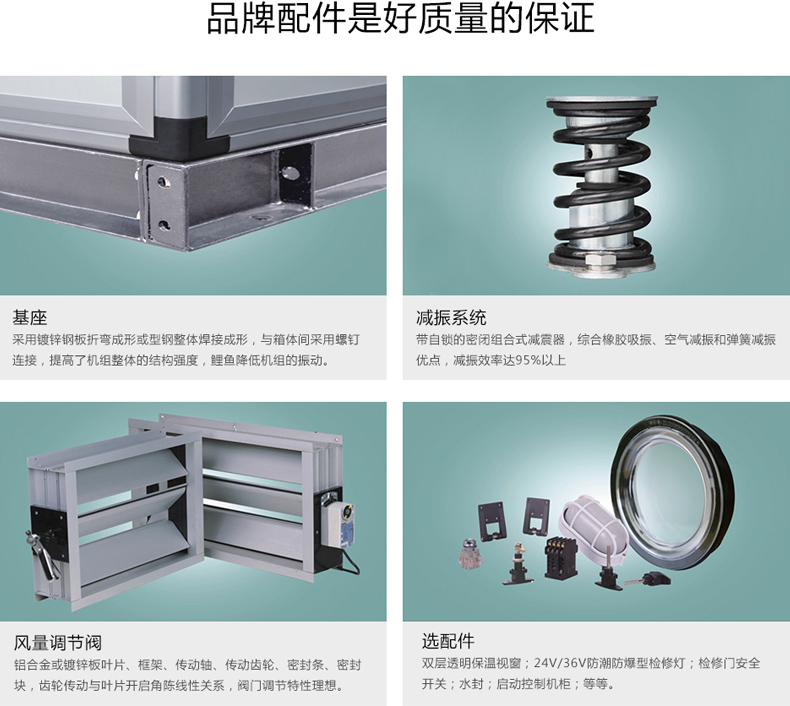 品牌配件是好质量的保证

基座
采用镀锌钢板折弯成形或型钢整体焊接成形，与箱体间采用螺钉连接，提高了机组整体的结构强度，鲤鱼降低机组的振动。

减振系统
带自锁的密闭组合式减震器，综合橡胶吸振、空气减振和弹簧减振优点，减振效率达95%以上

风量调节阀
铝合金或镀锌板叶片、框架、传动轴、传动齿轮、密封条、密封块，齿轮传动与叶片开启角陈线性关系，阀门调节特性理想。

选配件
双层透明保温视窗；24V/36V防潮防爆型检修灯；检修门安全开关；水封；启动控制机柜；等等。